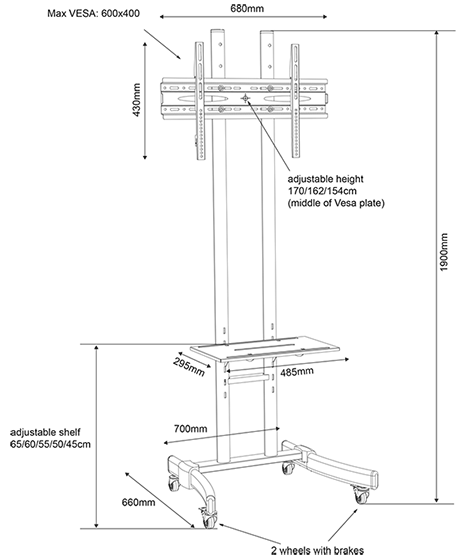 Max VESA: 600x400

680mm

430mm

adjustable height
170/162/154cm
(middle of Vesa plate)

1900mm

295mm

485mm

adjustable shelf
65/60/55/50/45cm

700mm

660mm

2 wheels with brakes